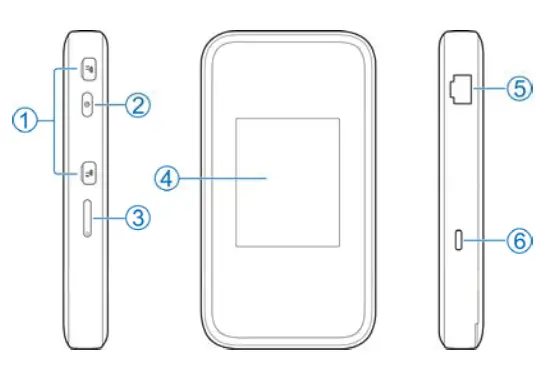 1
2
3
4
5
6