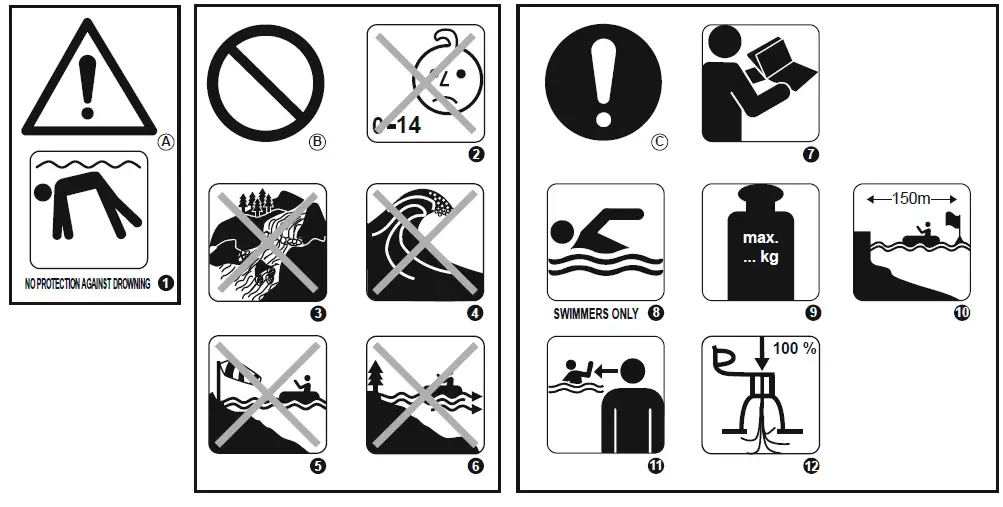 Ⓐ
NO PROTECTION AGAINST DROWNING 1

Ⓑ
0-14
2
3
4
5
6

Ⓒ
7
SWIMMERS ONLY 8
max.
... kg
9
150m
10
11
100 %
12