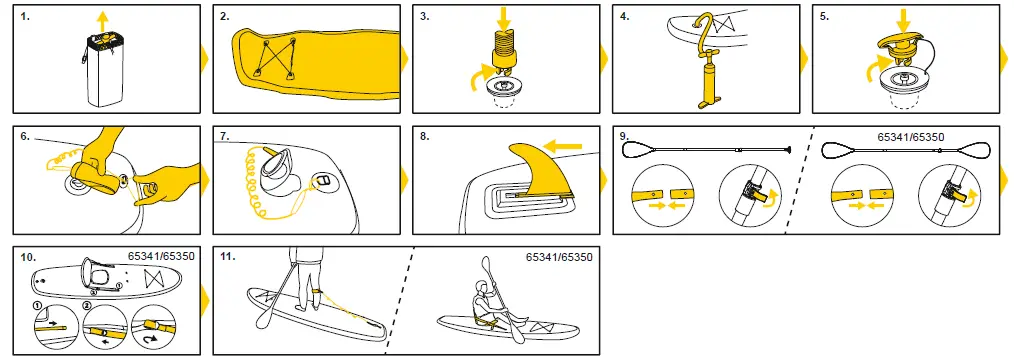 1.

2.

3.

4.

5.

6.

7.

8.

9.

65341/65350

10.

65341/65350

①

②

11.

65341/65350