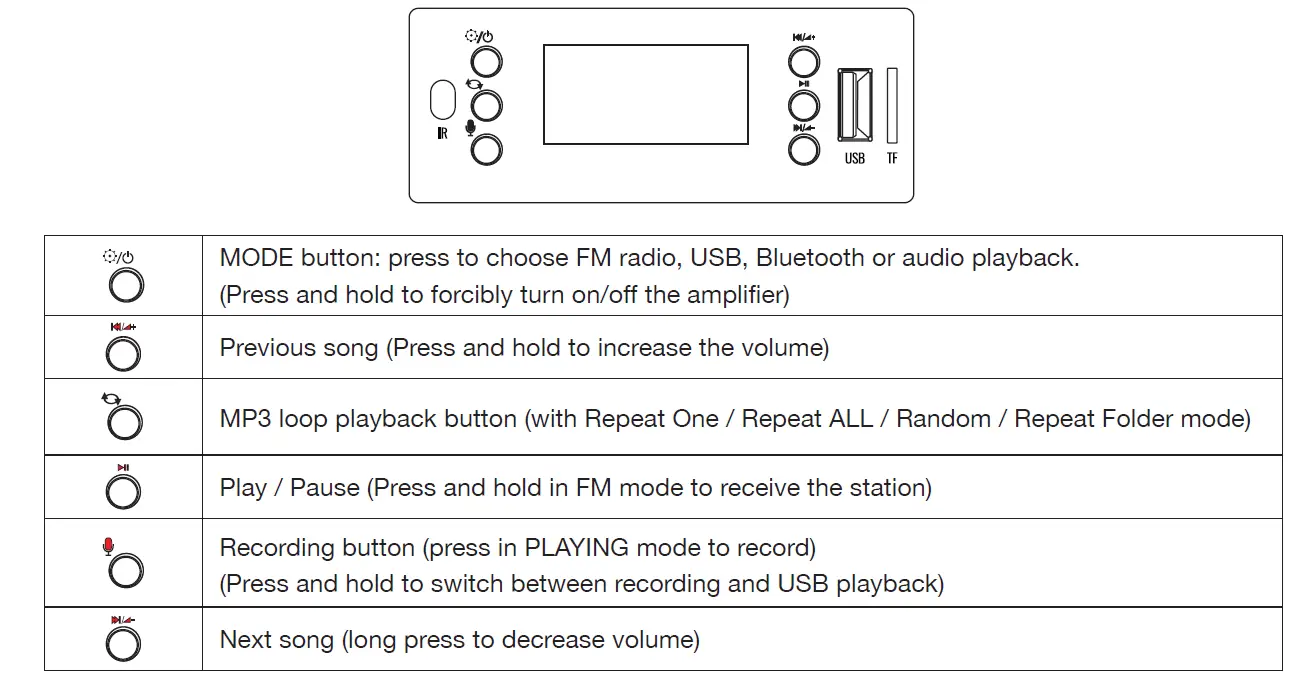 IR

USB TF

| | |
|---|---|
| | MODE button: press to choose FM radio, USB, Bluetooth or audio playback. (Press and hold to forcibly turn on/off the amplifier) |
| | Previous song (Press and hold to increase the volume) |
| | MP3 loop playback button (with Repeat One / Repeat ALL / Random / Repeat Folder mode) |
| | Play / Pause (Press and hold in FM mode to receive the station) |
| | Recording button (press in PLAYING mode to record) (Press and hold to switch between recording and USB playback) |
| | Next song (long press to decrease volume) |