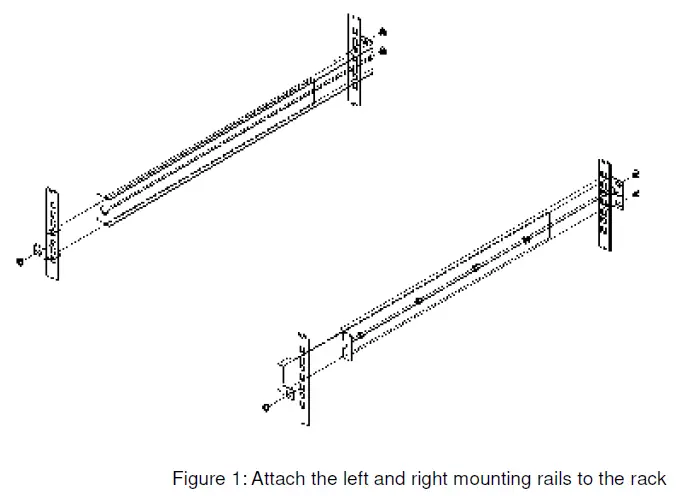 Figure 1: Attach the left and right mounting rails to the rack