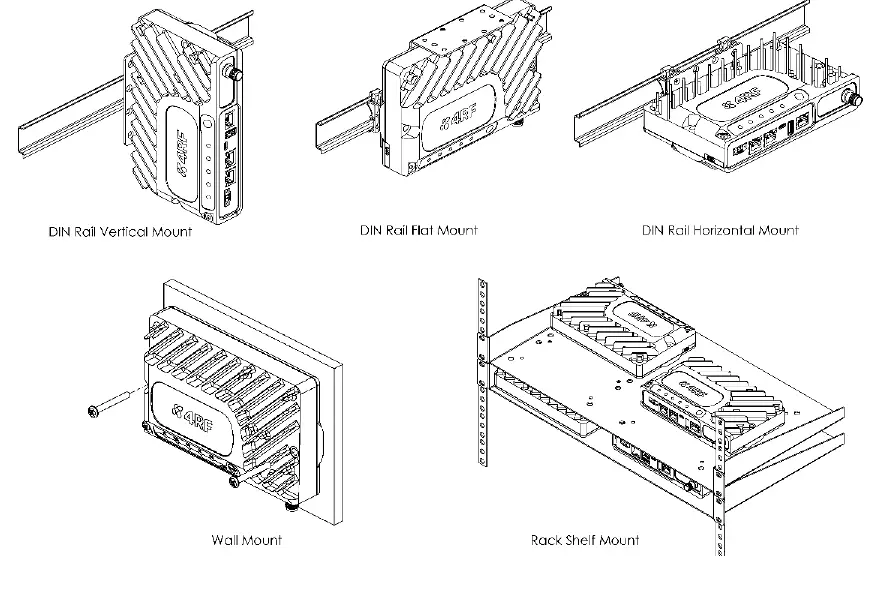 4RF

DIN Rail Vertical Mount

4RF

DIN Rail Flat Mount

4RF

DIN Rail Horizontal Mount

4RF

Wall Mount

4RF

4RF

Rack Shelf Mount