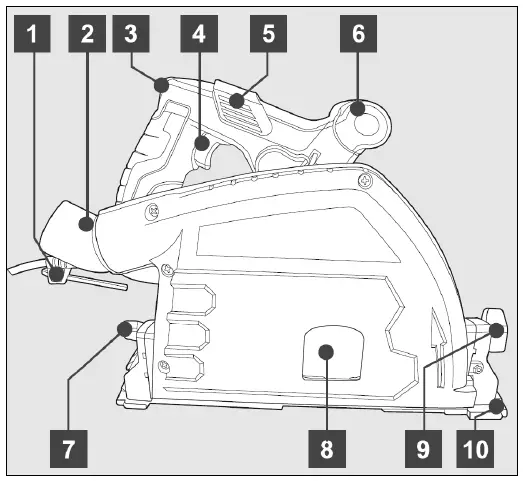 1
2
3
4
5
6
7
8
9
10