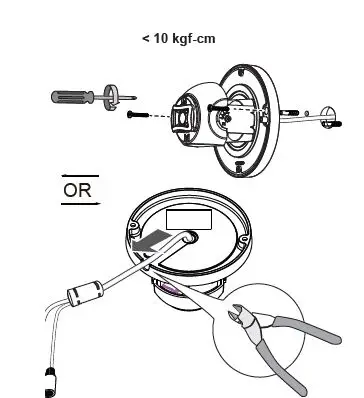 < 10 kgf-cm

OR