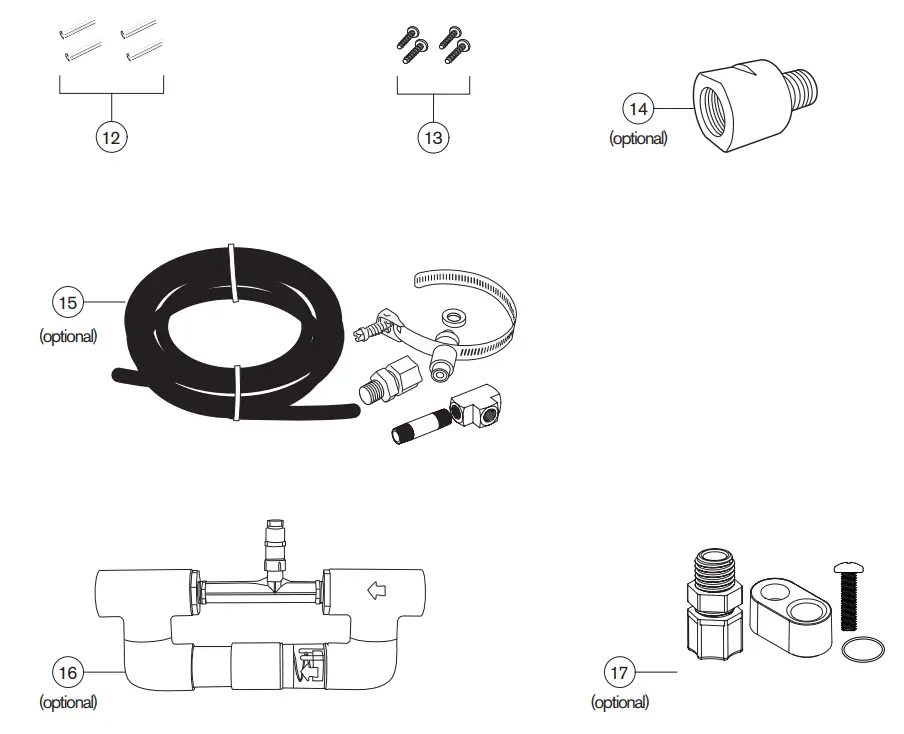 12

13

14
(optional)

15
(optional)

16
(optional)

17
(optional)