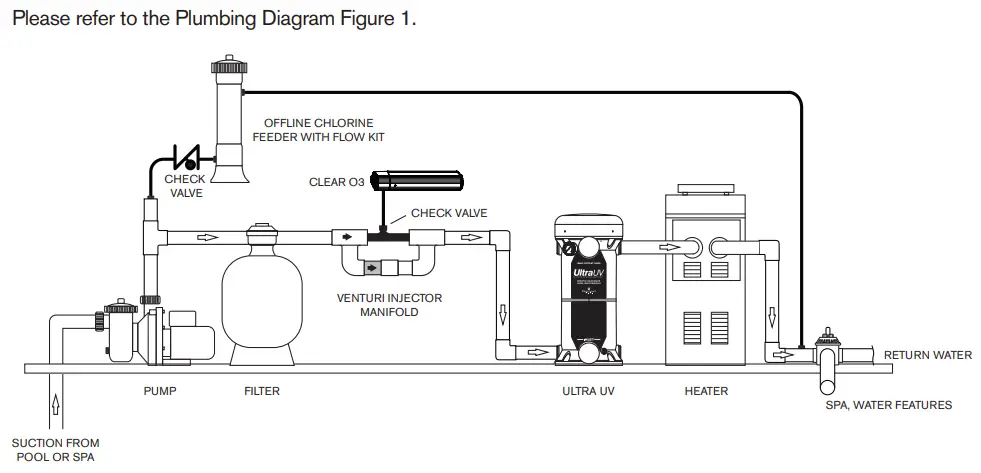 Please refer to the Plumbing Diagram Figure 1.

OFFLINE CHLORINE FEEDER WITH FLOW KIT

CHECK VALVE

CLEAR O3

CHECK VALVE

VENTURI INJECTOR MANIFOLD

UltraUV

RETURN WATER

PUMP

FILTER

ULTRA UV

HEATER

SPA, WATER FEATURES

SUCTION FROM POOL OR SPA