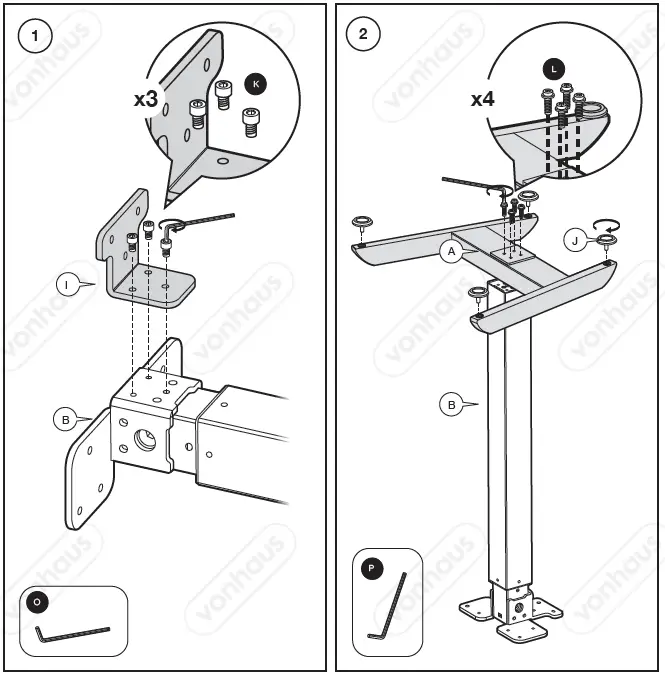 1

x3

K

I

B

O

vonhaus

2

x4

L

A

J

B

P

vonhaus