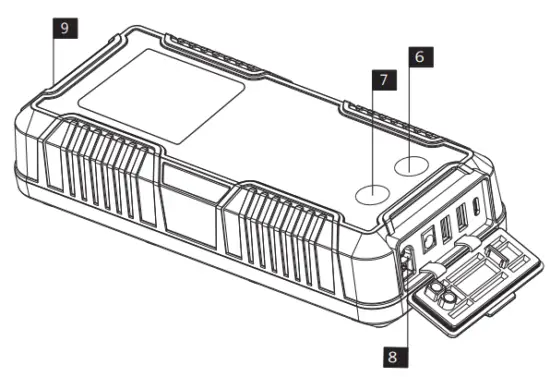 9
6
7
8