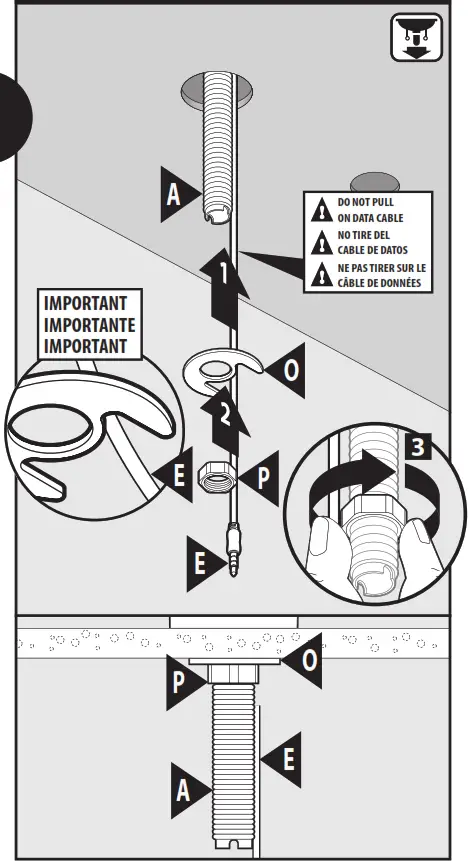 A

DO NOT PULL ON DATA CABLE
NO TIRE DEL CABLE DE DATOS
NE PAS TIRER SUR LE CÂBLE DE DONNÉES

1

IMPORTANT
IMPORTANTE
IMPORTANT

O

2

E

P

3

E

O

P

E

A