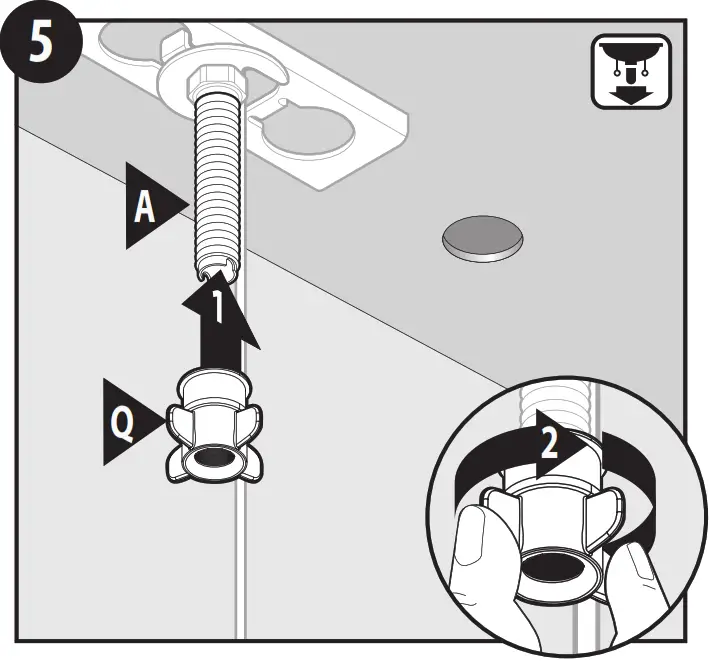 5

A

1

Q

2