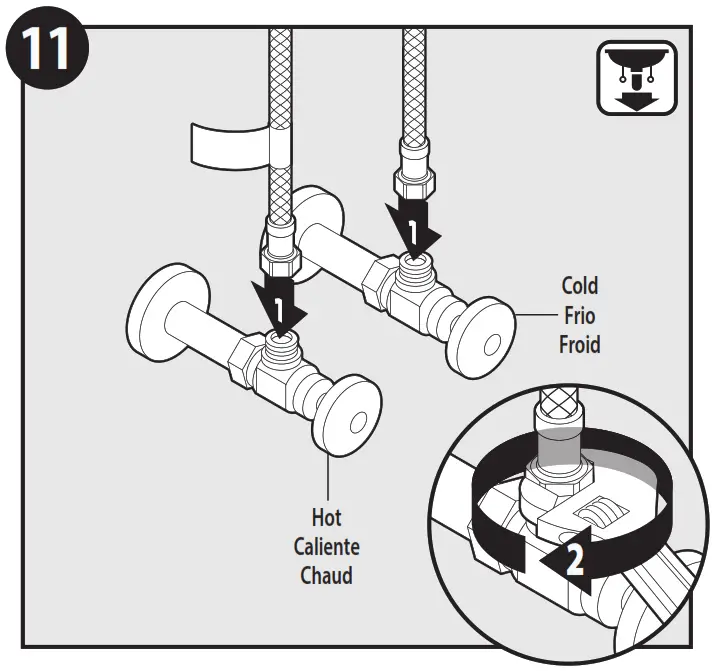 11

1

1

Cold
Frio
Froid

Hot
Caliente
Chaud

2