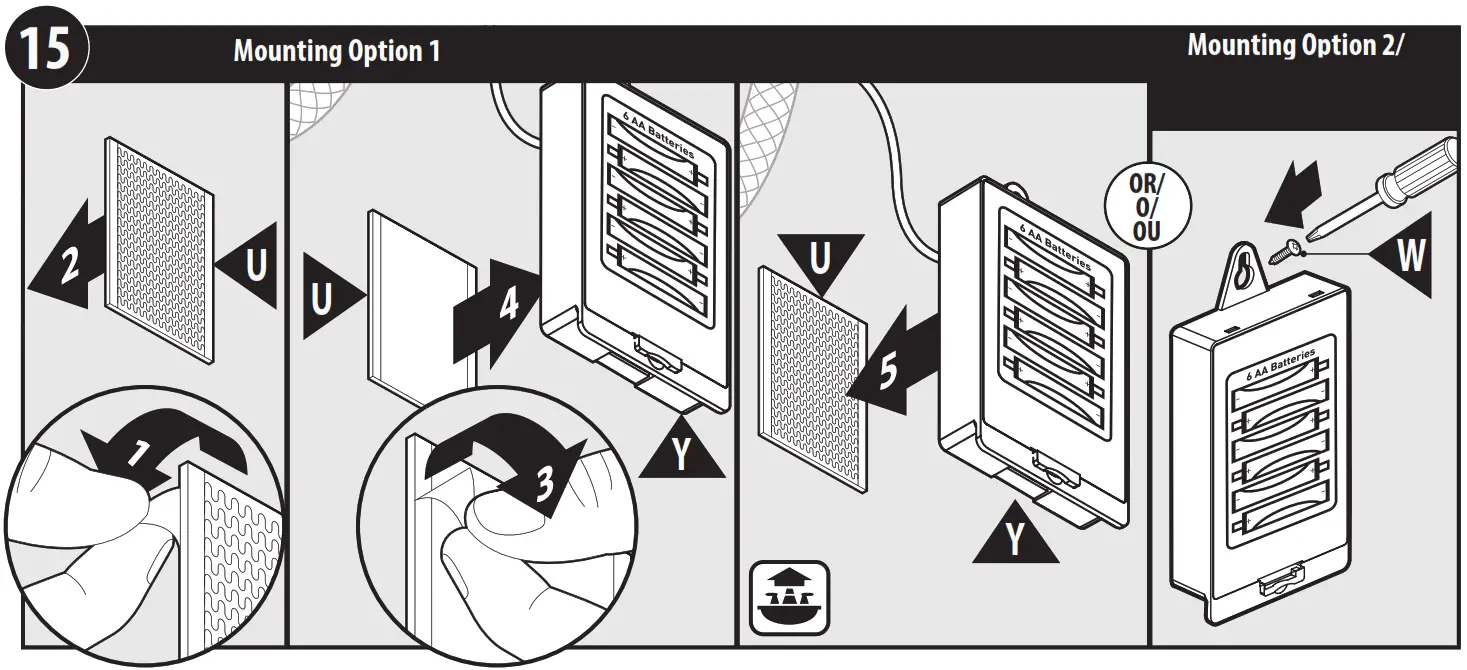 15

Mounting Option 1

Mounting Option 2/

2

U

1

U

4

6 AA Batteries

3

Y

U

5

6 AA Batteries

Y

OR/
O/
OU

W

6 AA Batteries