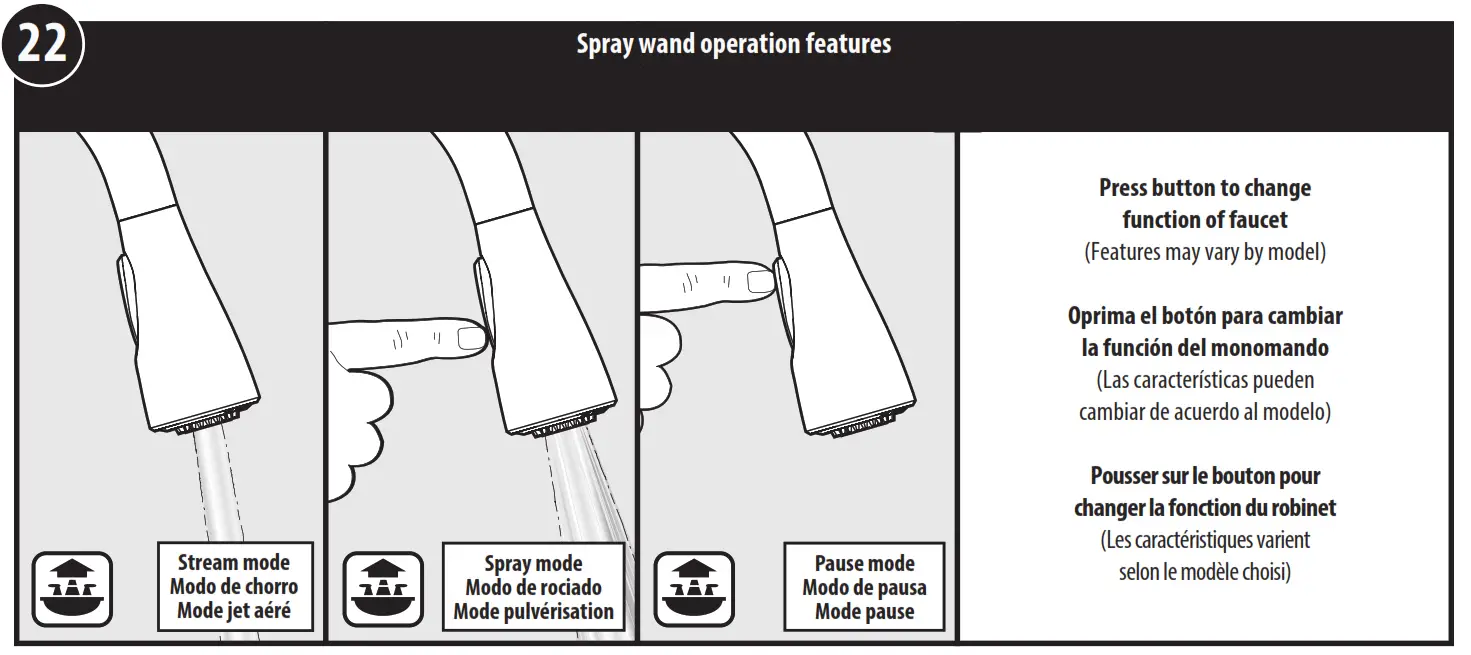 22

Spray wand operation features

Stream mode
Modo de chorro
Mode jet aéré

Spray mode
Modo de rociado
Mode pulvérisation

Pause mode
Modo de pausa
Mode pause

Press button to change function of faucet
(Features may vary by model)

Oprima el botón para cambiar la función del monomando
(Las características pueden cambiar de acuerdo al modelo)

Pousser sur le bouton pour changer la fonction du robinet
(Les caractéristiques varient selon le modèle choisi)