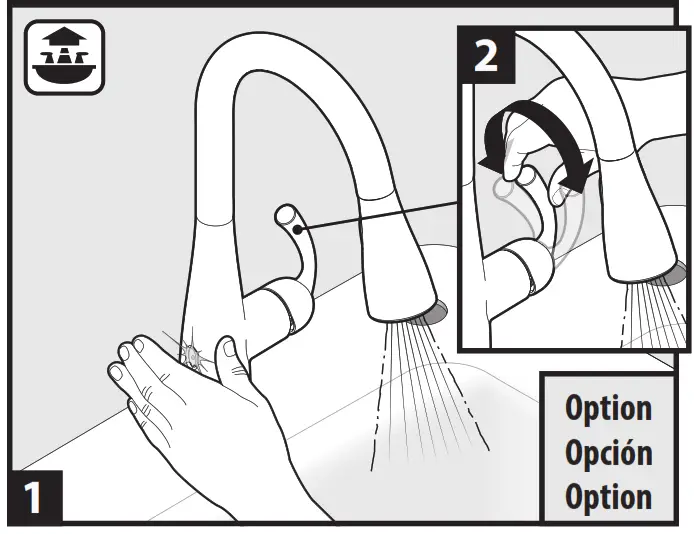 2

Option
Opción
Option

1