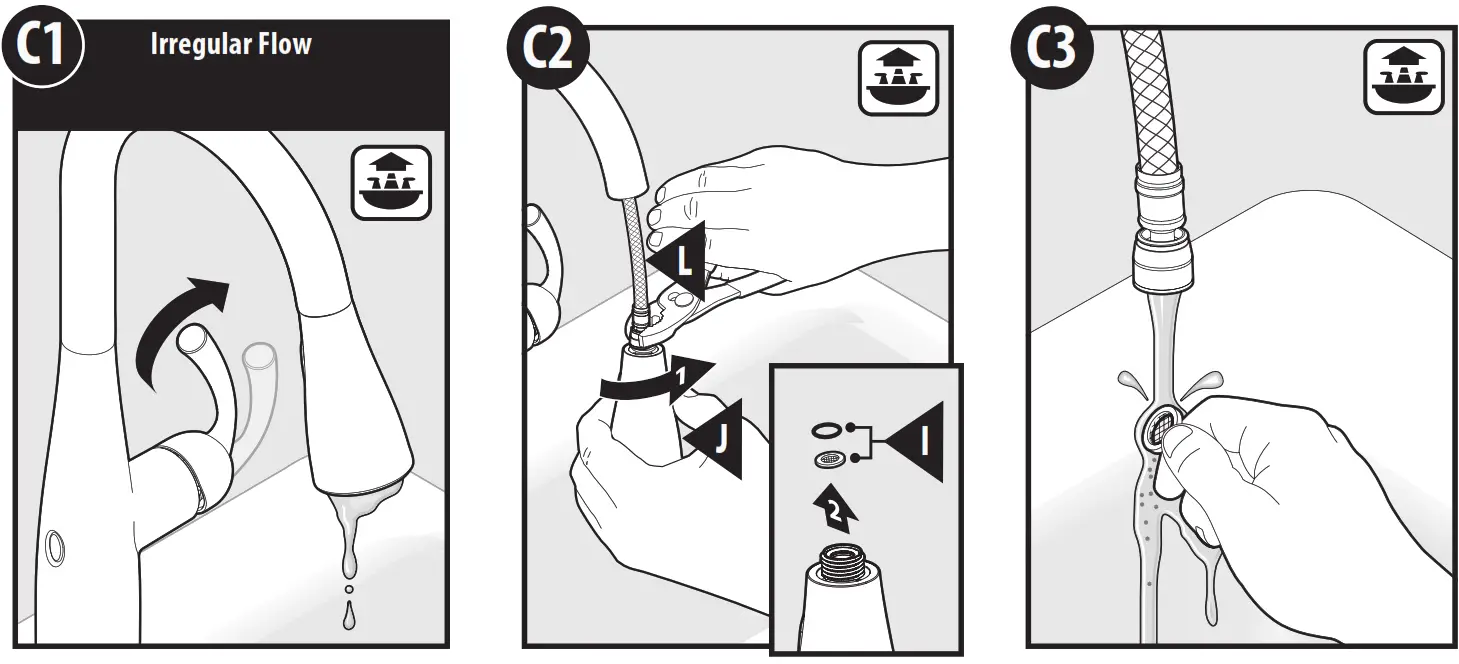 C1
Irregular Flow

C2
L
1
J
I
2

C3