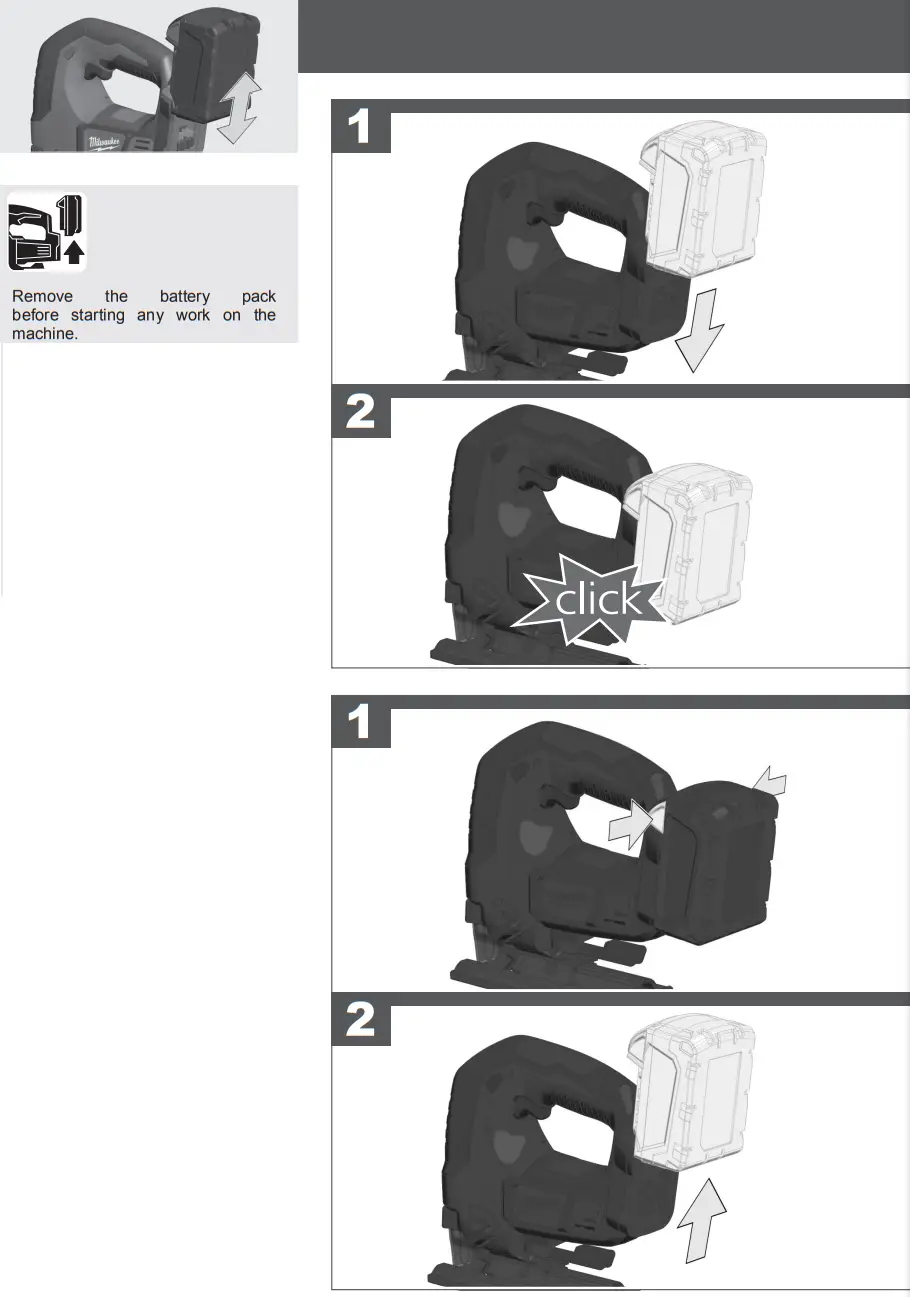 Milwaukee

Remove the battery pack before starting any work on the machine.

1

2

click

1

2