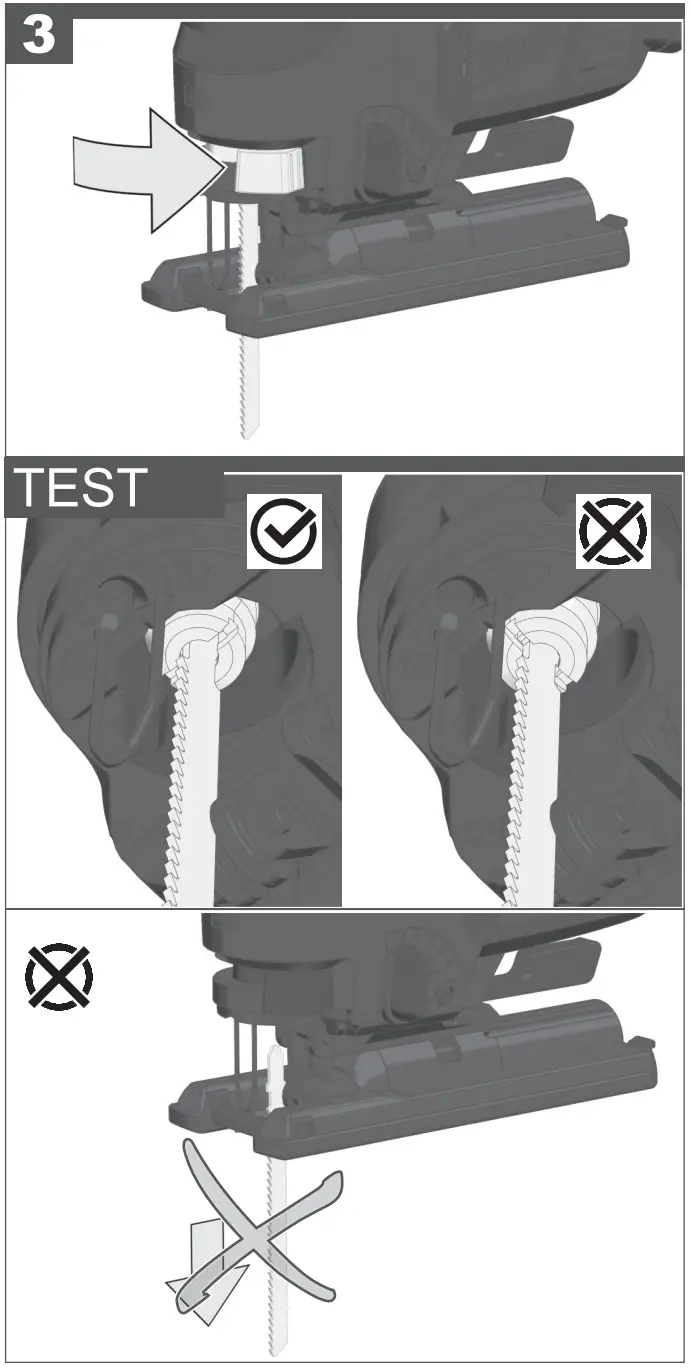 3

TEST