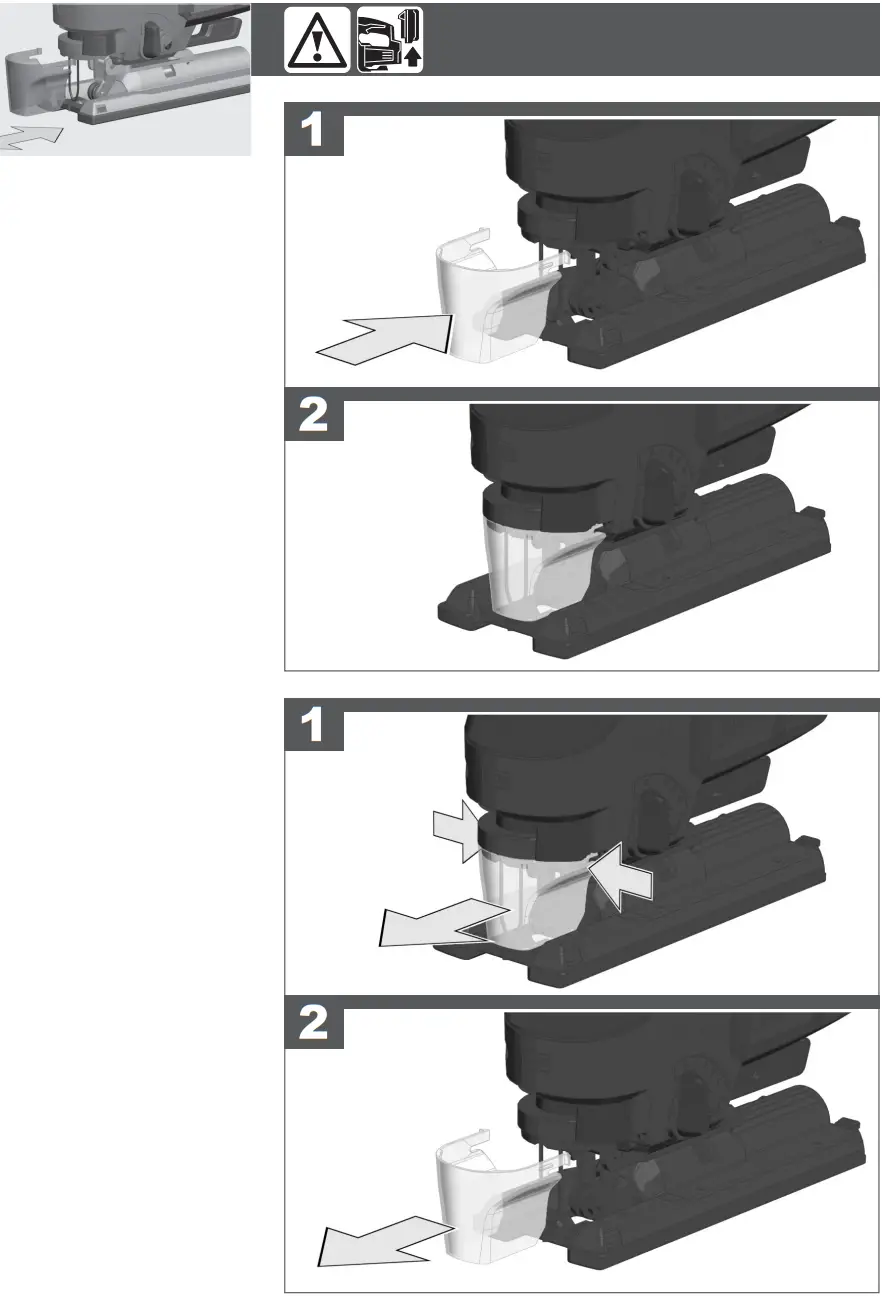 1

2

1

2