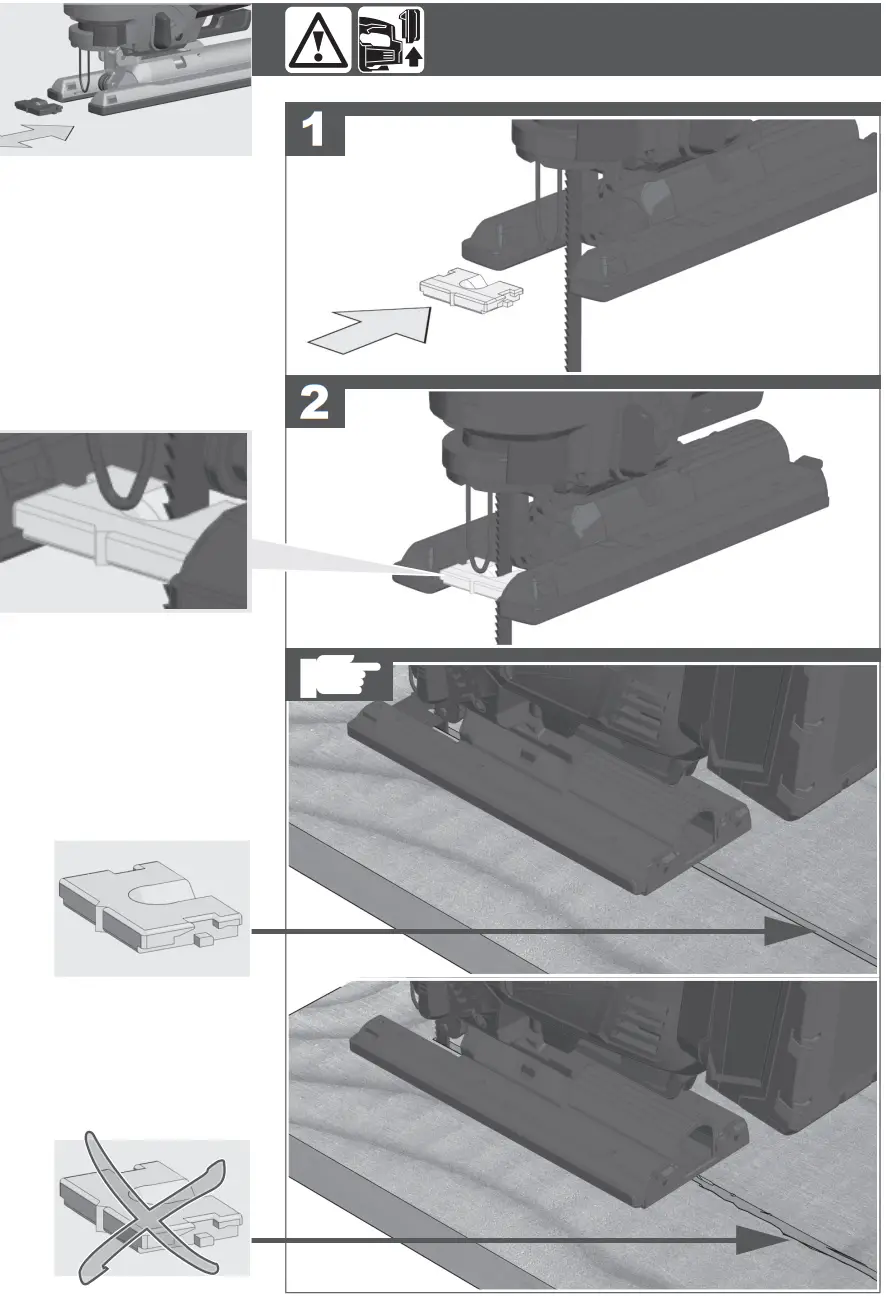 1

2