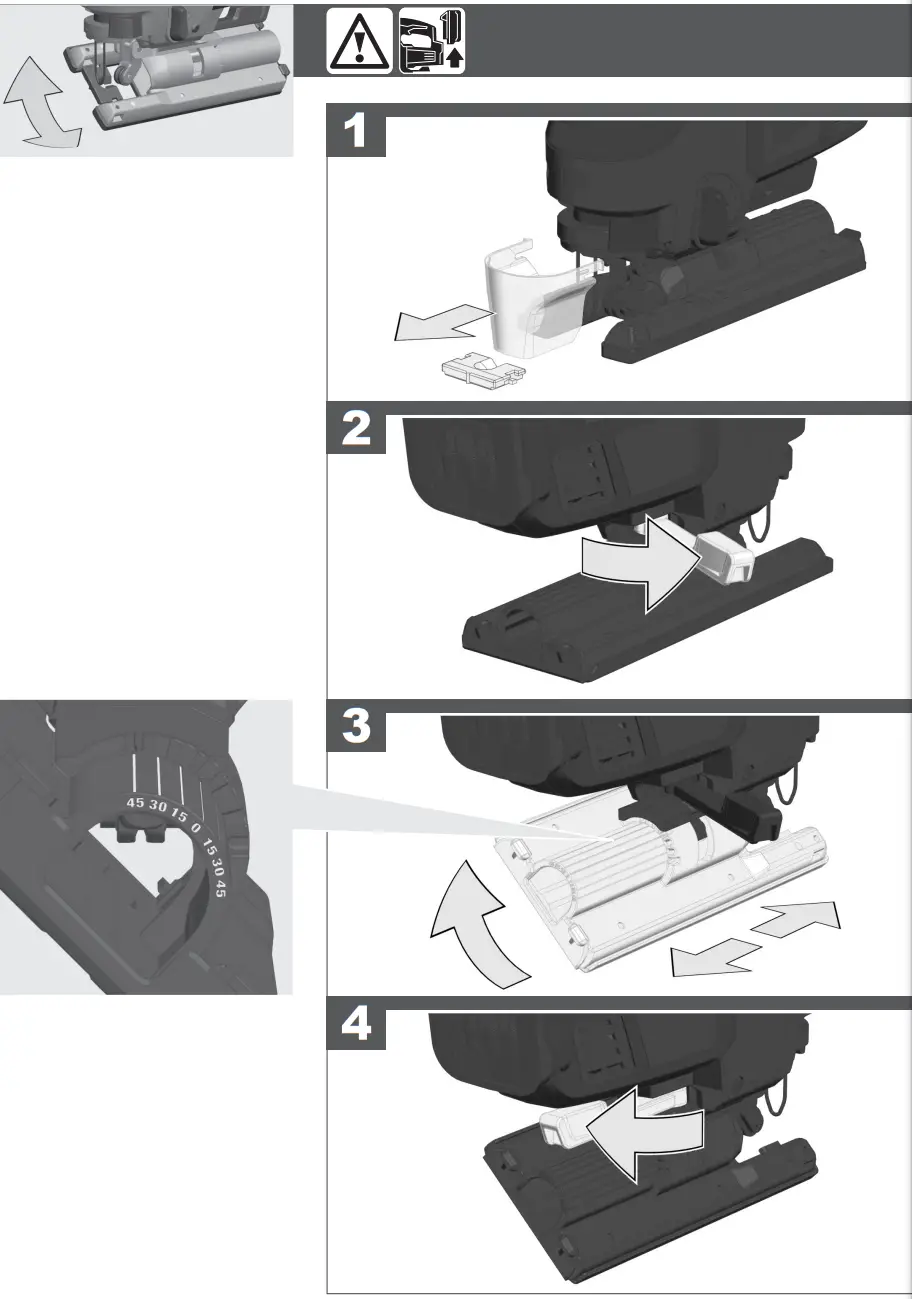 1

2

3

45 30 15 0 15 30 45

4