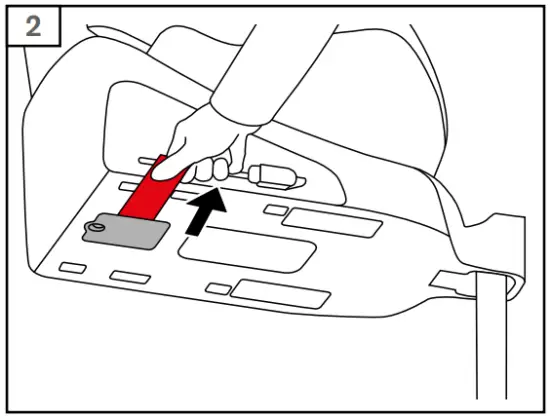 2