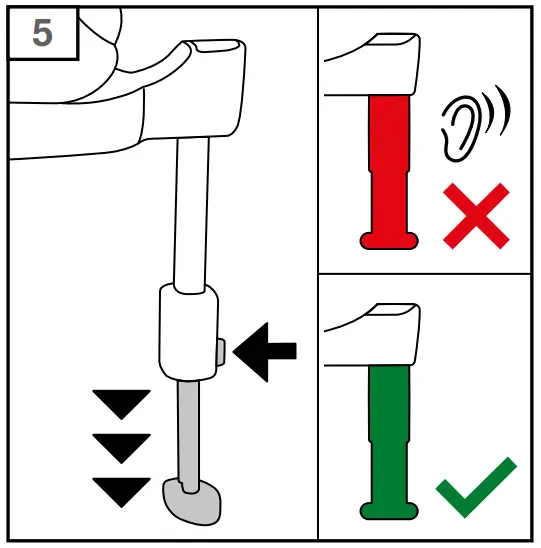 5