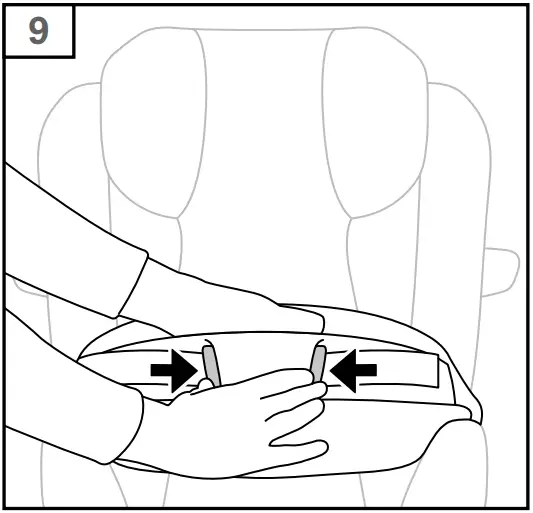 9