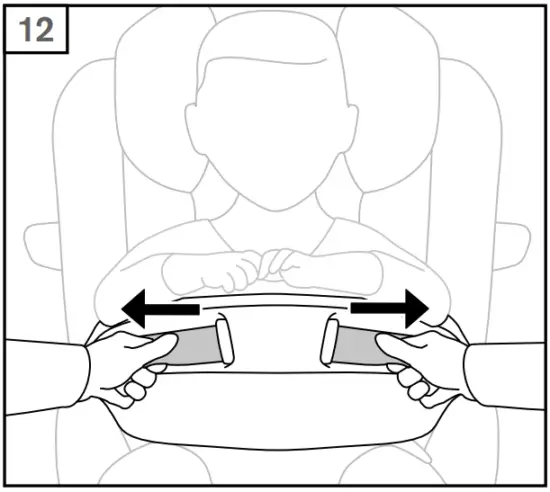 12