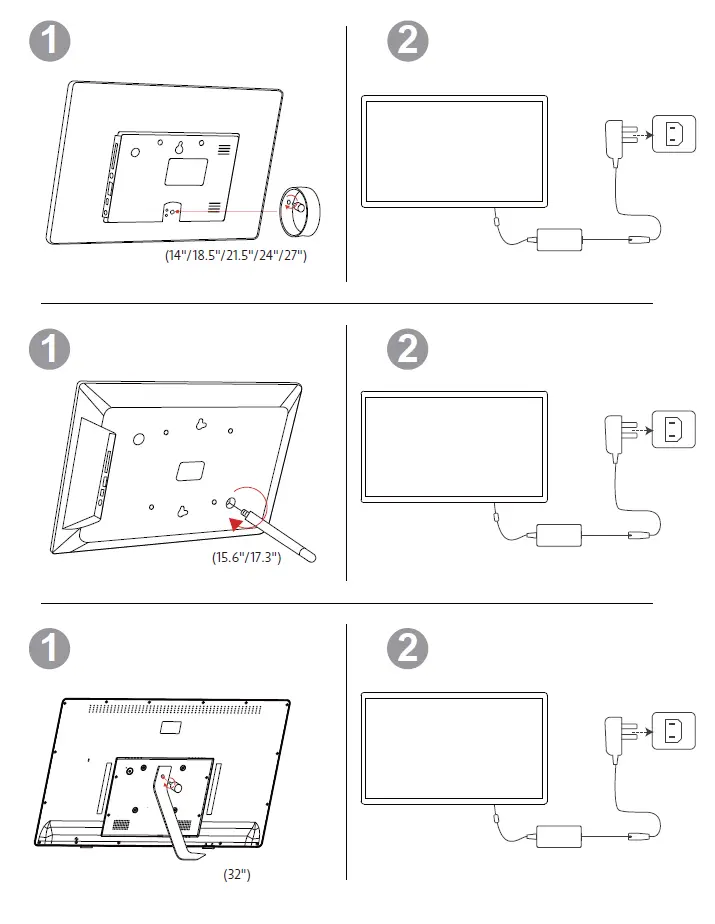 1

(14"/18.5"/21.5"/24"/27")

2

1

(15.6"/17.3")

2

1

(32")

2