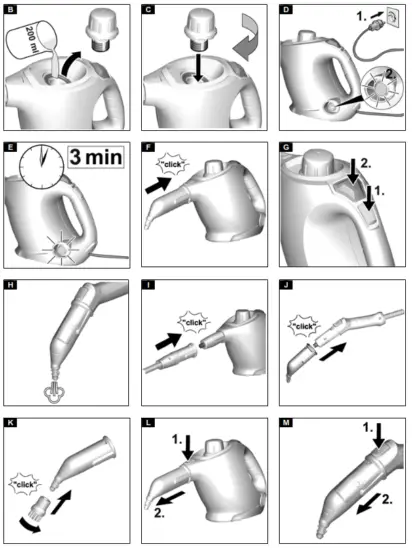 B
200 ml

C

D
1.
2.

E
3 min

F
"click"

G
2.
1.

H

I
"click"

J
"click"

K
"click"

L
1.
2.

M
1.
2.