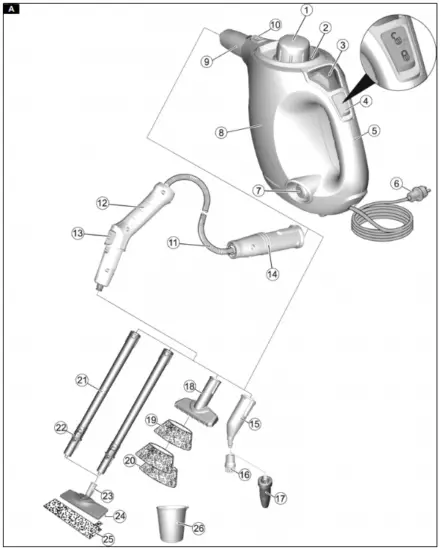 A

1
2
3
4
5
6
7
8
9
10
11
12
13
14
15
16
17
18
19
20
21
22
23
24
25
26