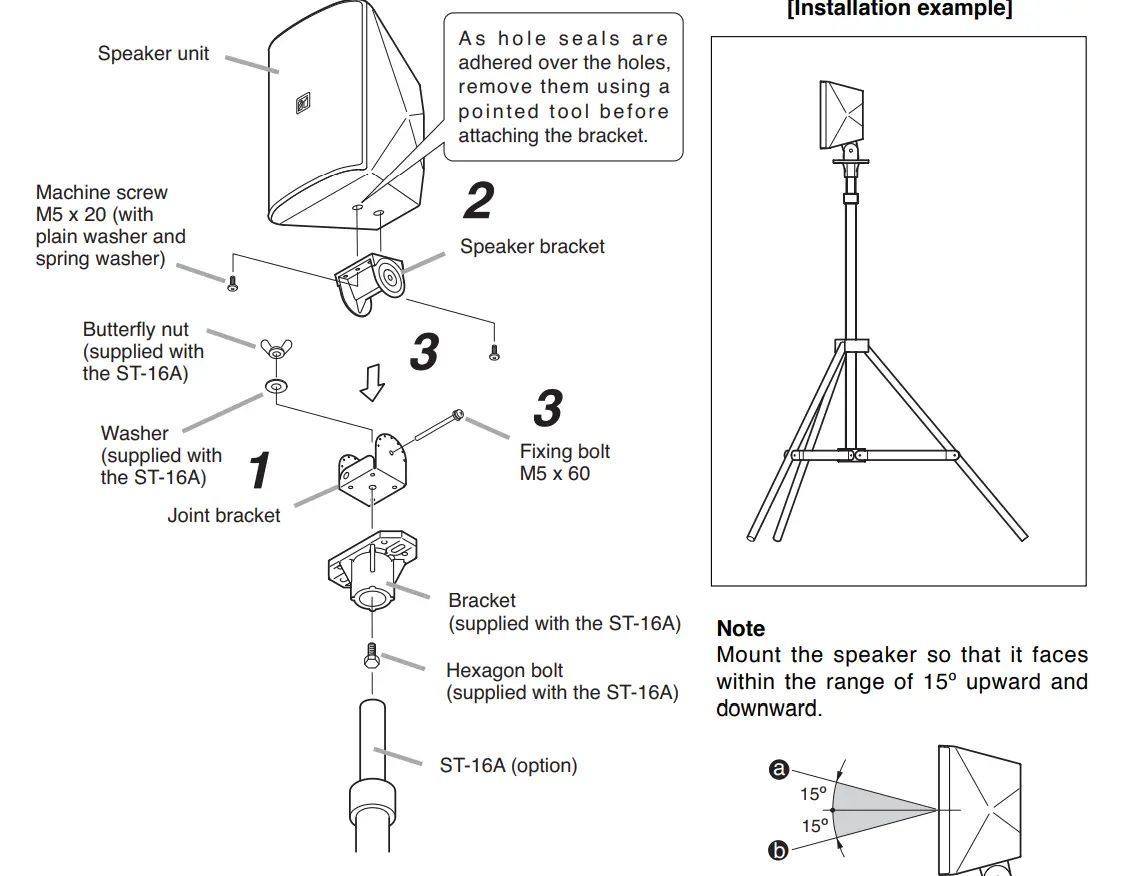 Speaker unit

As hole seals are adhered over the holes, remove them using a pointed tool before attaching the bracket.

Machine screw M5 x 20 (with plain washer and spring washer)

2

Speaker bracket

Butterfly nut (supplied with the ST-16A)

3

Washer (supplied with the ST-16A)

1

Joint bracket

3

Fixing bolt M5 x 60

Bracket (supplied with the ST-16A)

Hexagon bolt (supplied with the ST-16A)

ST-16A (option)

[Installation example]

Note
Mount the speaker so that it faces within the range of 15º upward and downward.

a
15º
15º
b