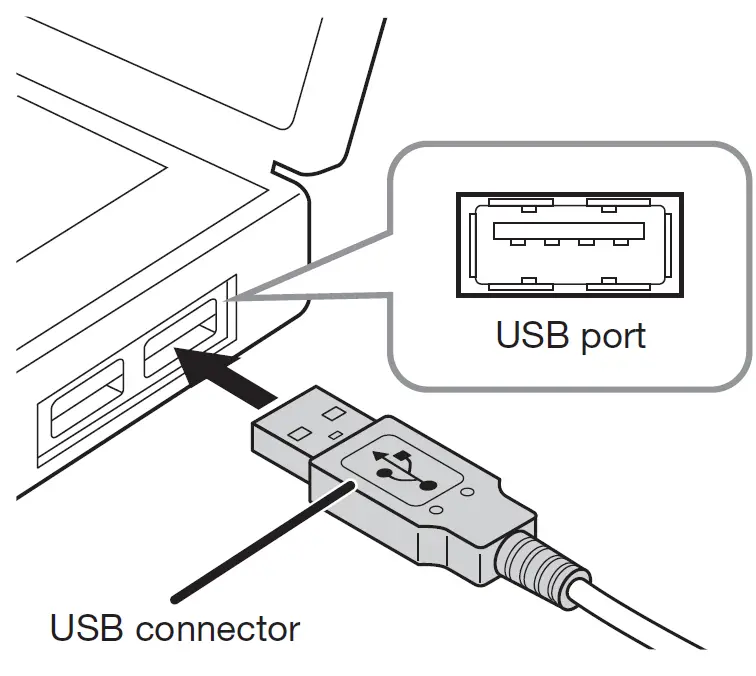 USB port

USB connector