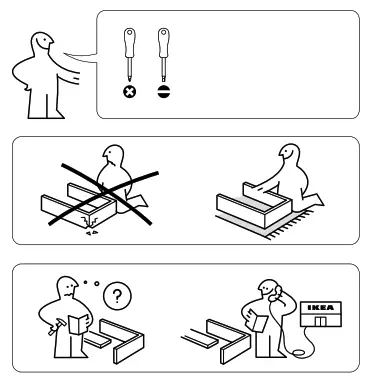 ?

IKEA