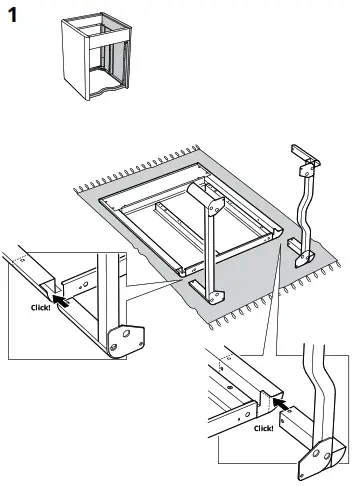 1

Click!

Click!