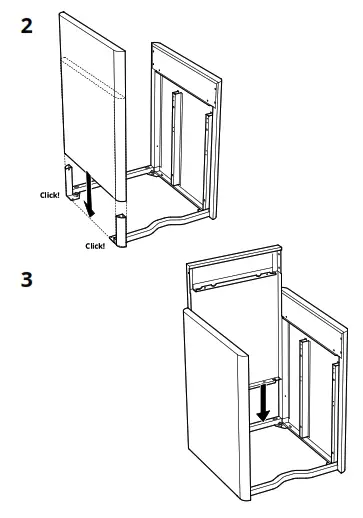 2

Click!

Click!

3