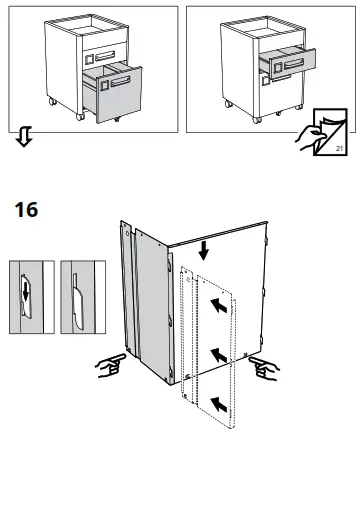 21

16