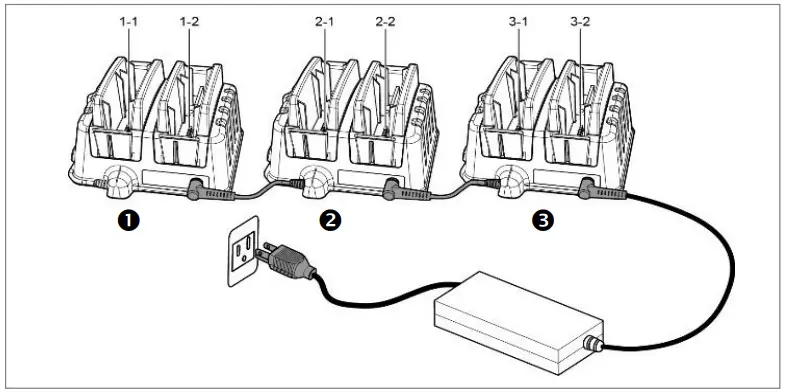 1-1 1-2 2-1 2-2 3-1 3-2

❶ ❷ ❸