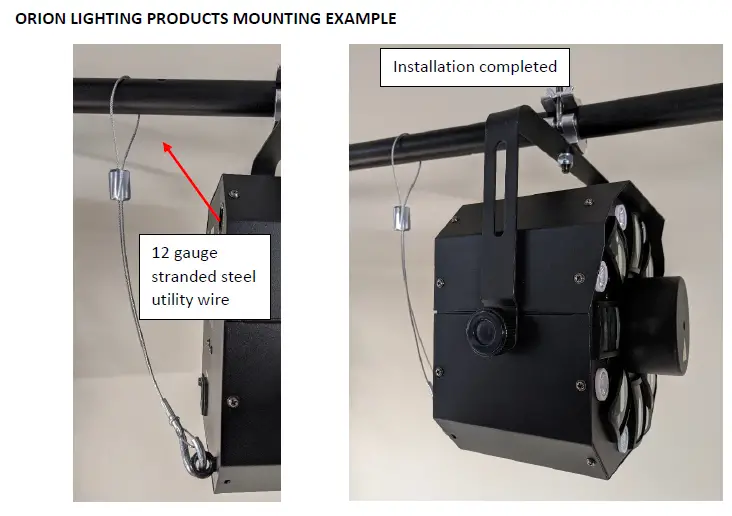 ORION LIGHTING PRODUCTS MOUNTING EXAMPLE

12 gauge stranded steel utility wire

Installation completed