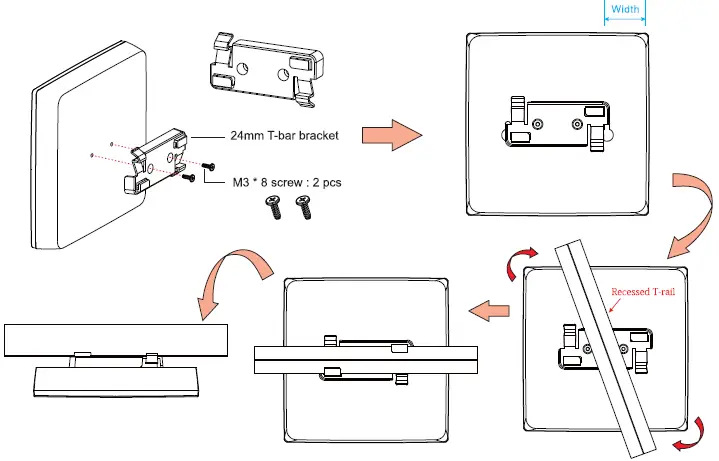 Width

24mm T-bar bracket

M3 * 8 screw : 2 pcs

Recessed T-rail