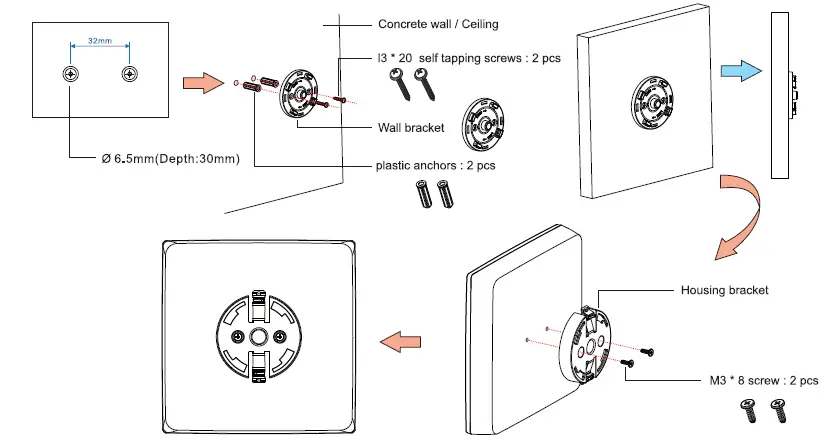 32mm

Ø 6.5mm(Depth:30mm)

Concrete wall / Ceiling

I3 * 20 self tapping screws : 2 pcs

Wall bracket

plastic anchors : 2 pcs

Housing bracket

M3 * 8 screw : 2 pcs