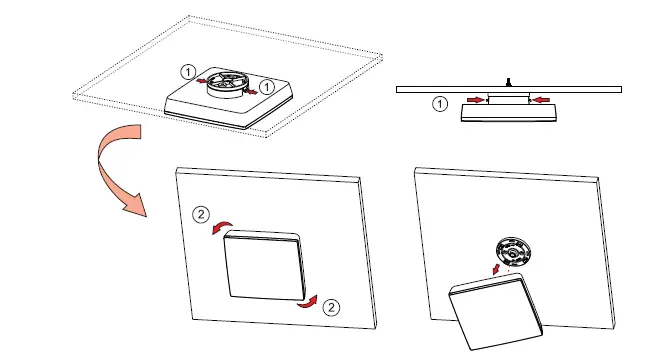 ①
①
①
②
②