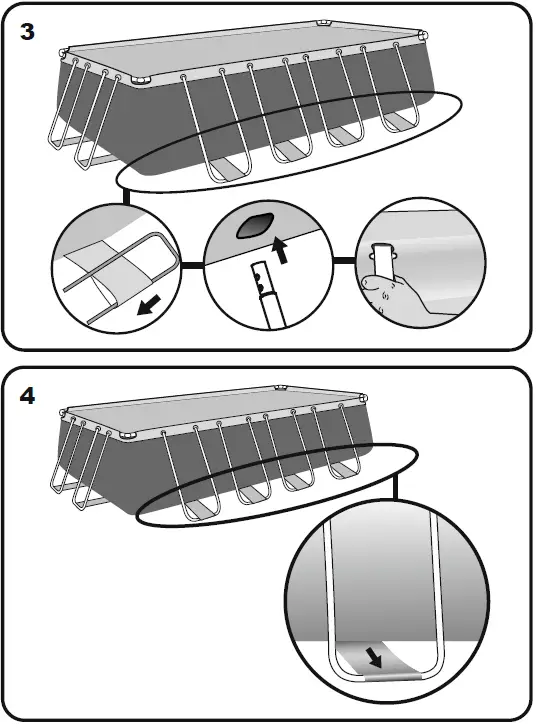 3

4