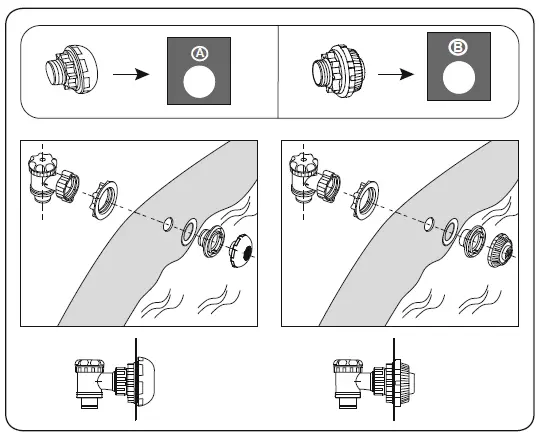 A

B