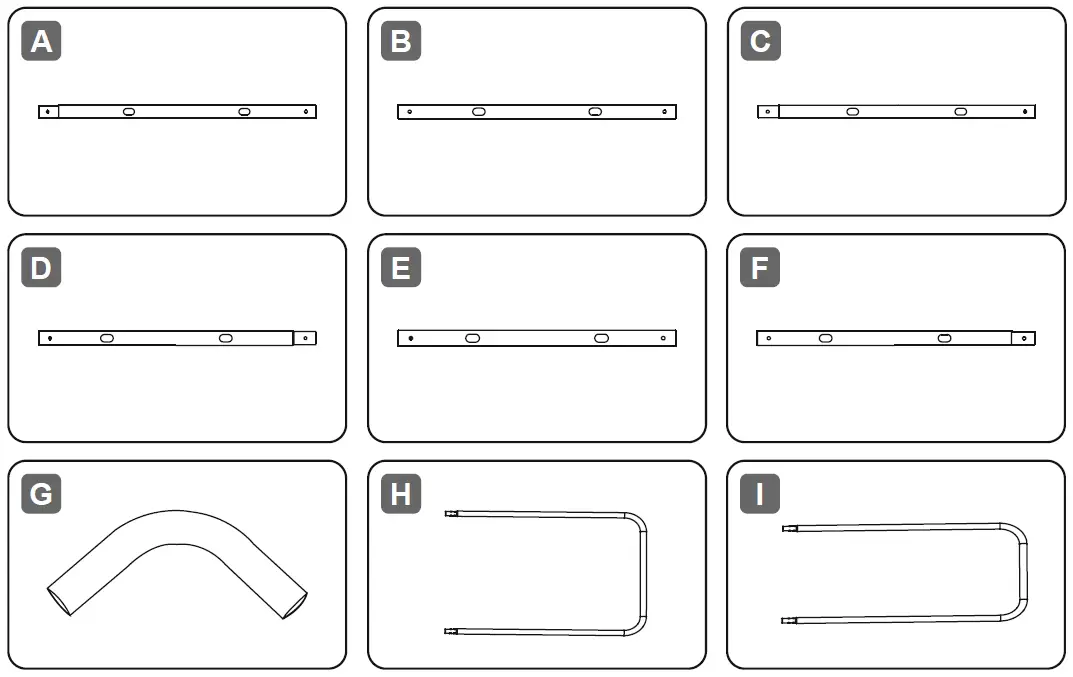 A

B

C

D

E

F

G

H

I