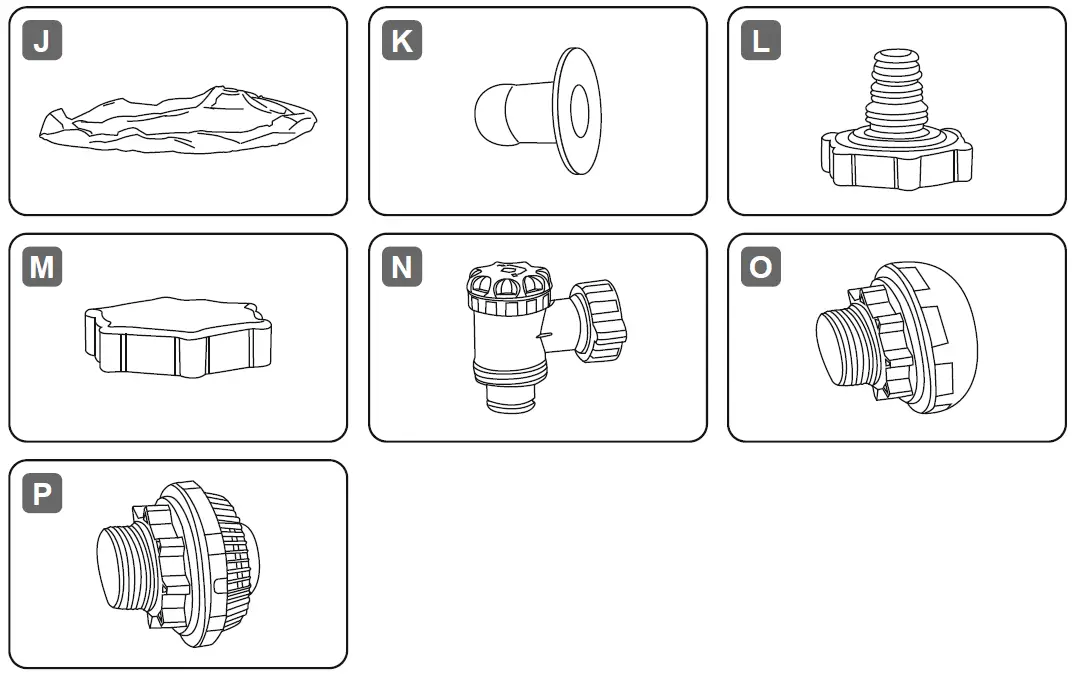 J

K

L

M

N

O

P