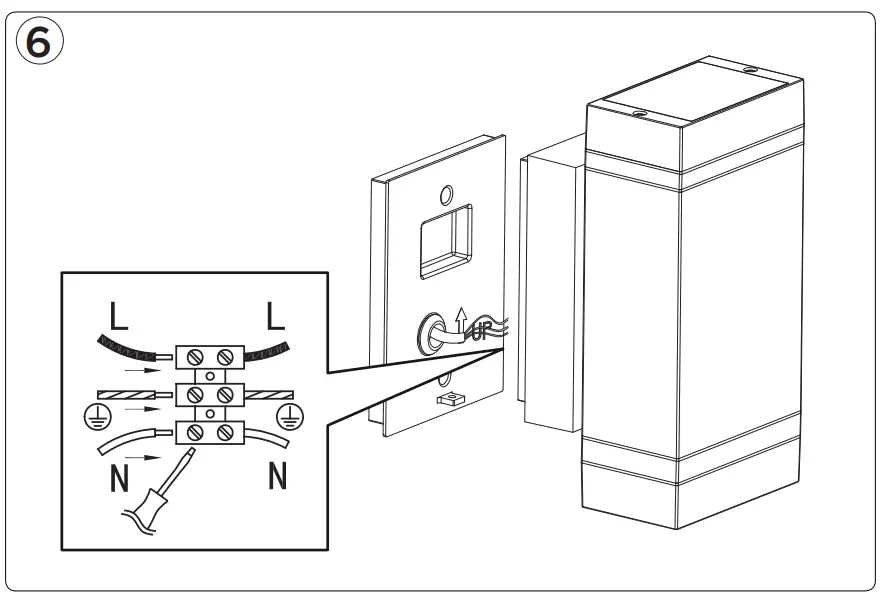 6

L L

N N

UP