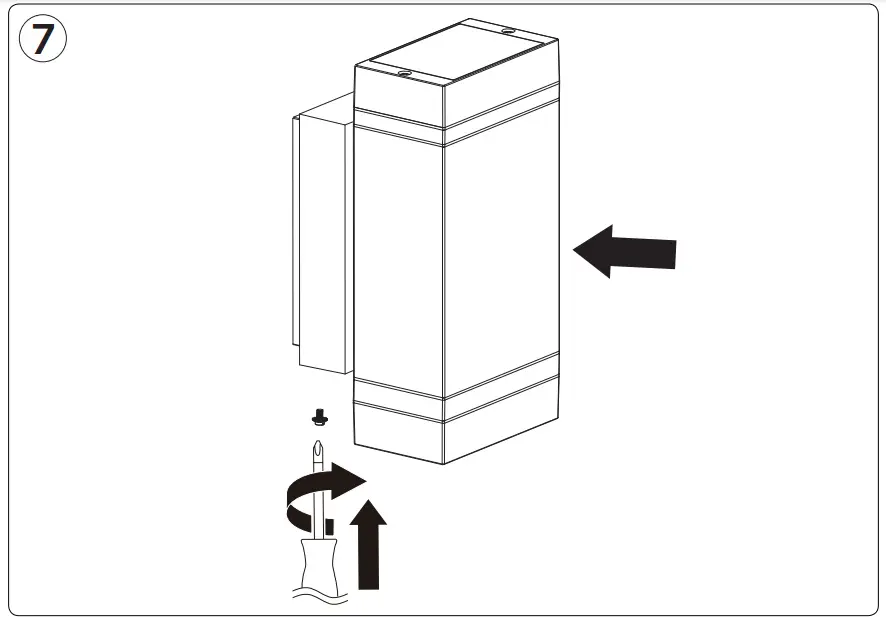 7