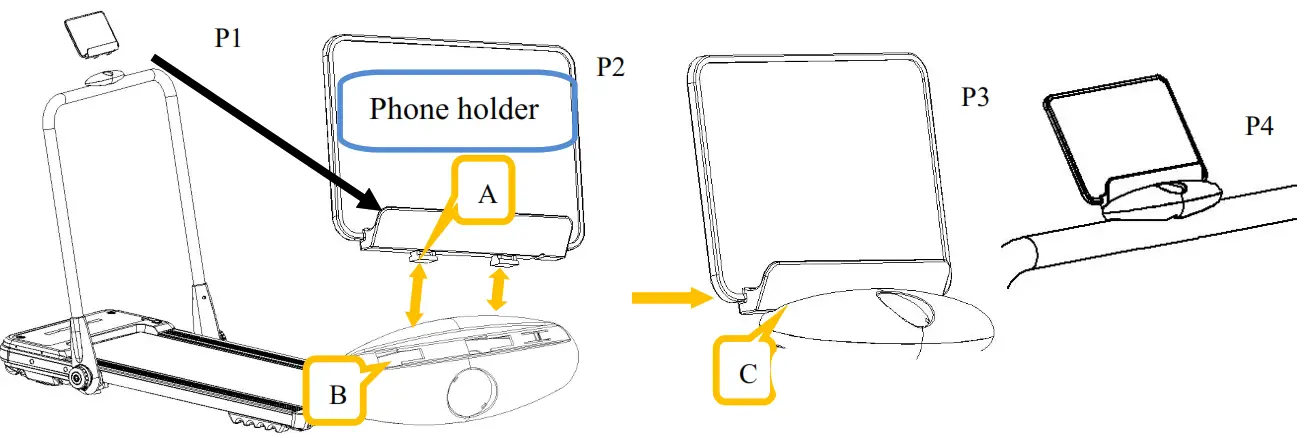 P1

P2

Phone holder

A

B

P3

C

P4