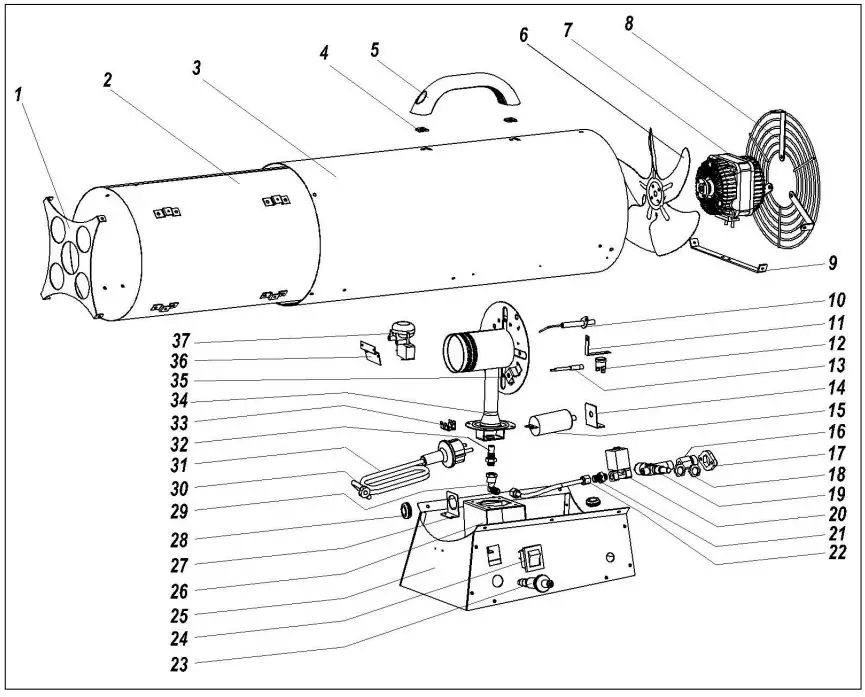 1
2
3
4
5
6
7
8
9
10
11
12
13
14
15
16
17
18
19
20
21
22
37
36
35
34
33
32
31
30
29
28
27
26
25
24
23